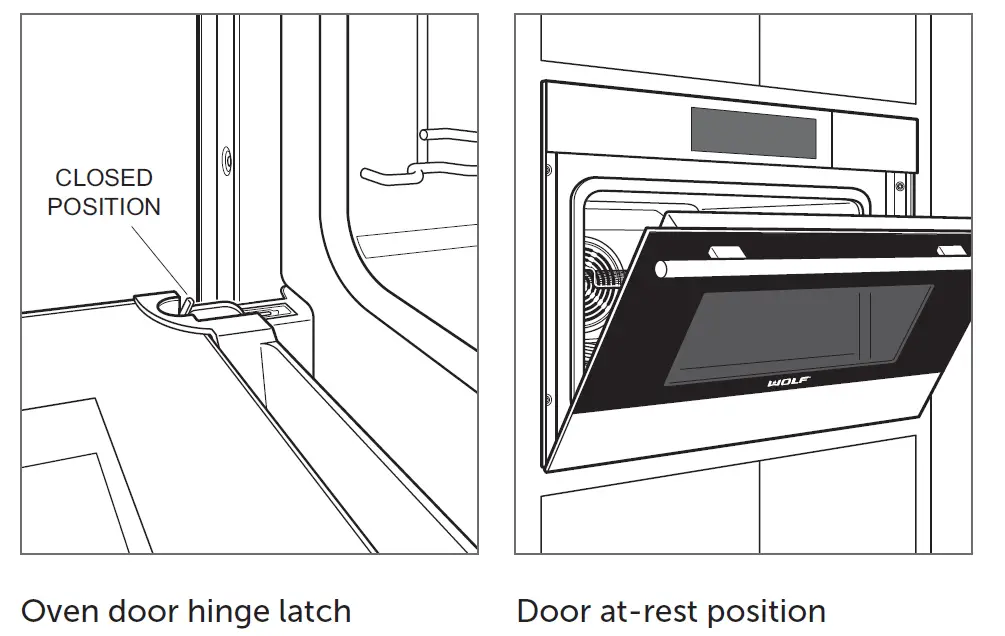 CLOSED POSITION

Oven door hinge latch

WOLF

Door at-rest position