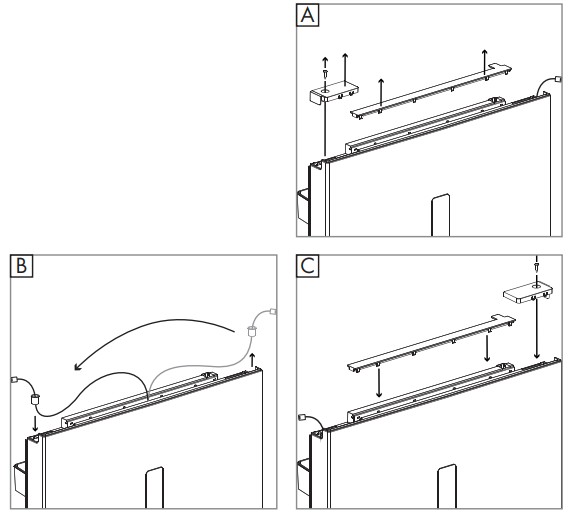 A

B

C