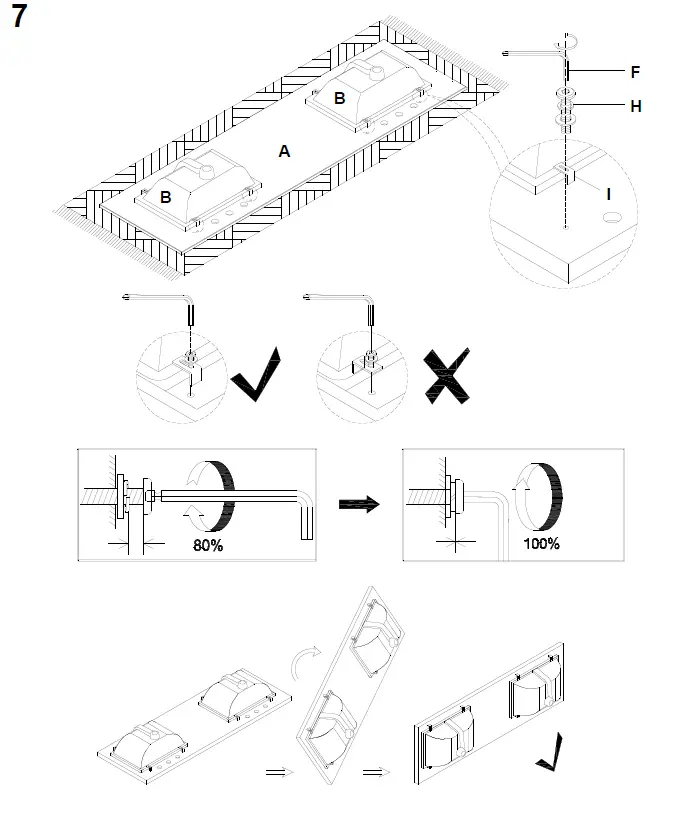 7

B

A

B

F

H

I

80%

100%