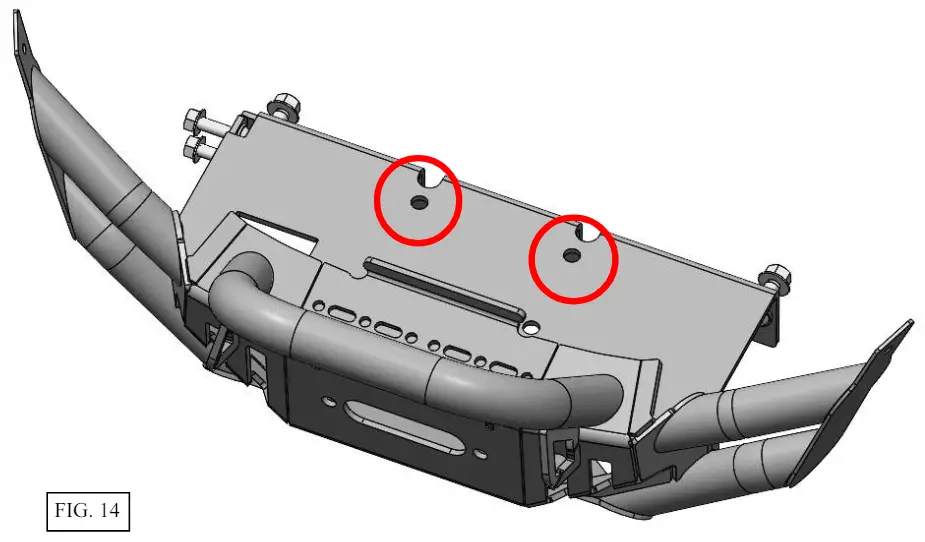 FIG. 14