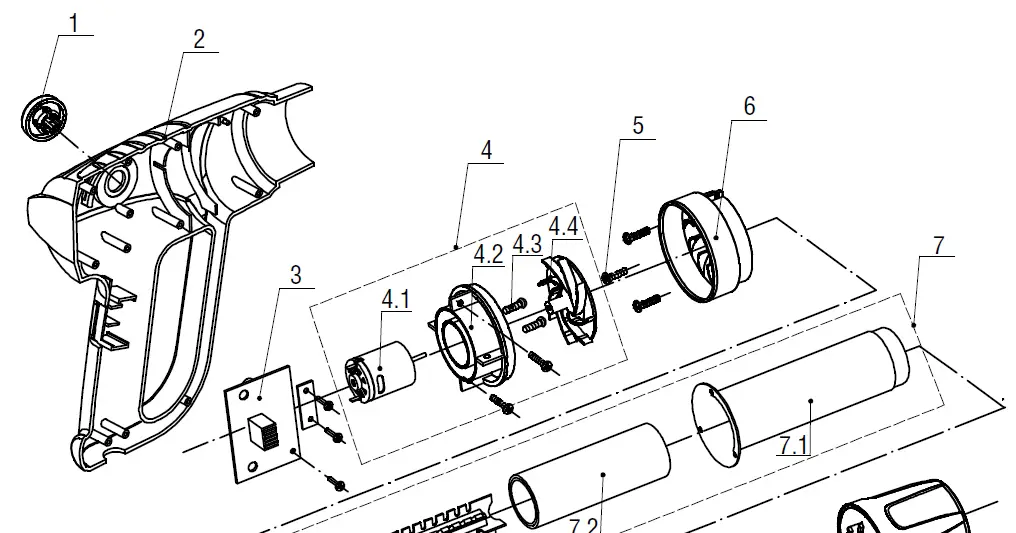 1
2
3
4
4.1
4.2
4.3
4.4
5
6
7
7.1
7.2