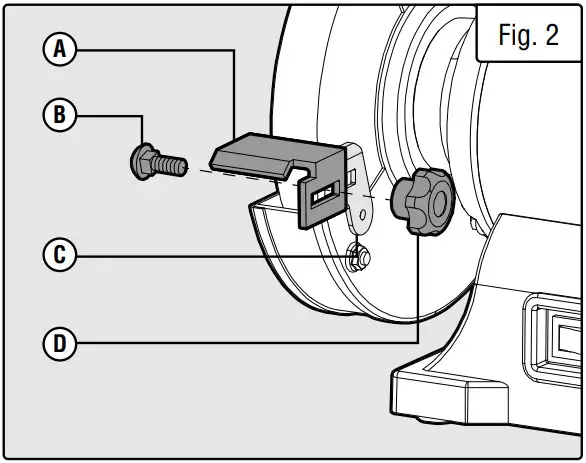 Fig. 2

A

B

C

D