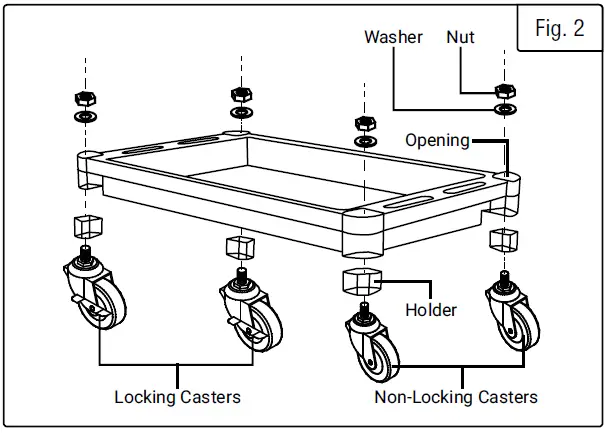 Fig. 2

Washer

Nut

Opening

Holder

Locking Casters

Non-Locking Casters