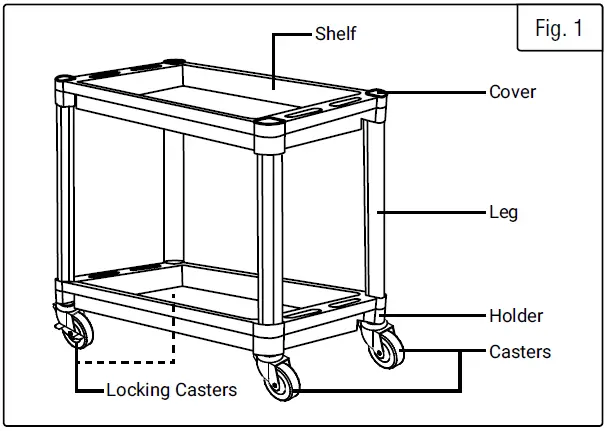 Fig. 1

Shelf

Cover

Leg

Holder

Casters

Locking Casters