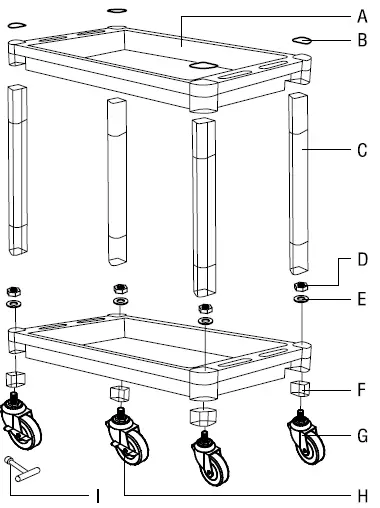 A
B
C
D
E
F
G
I
H