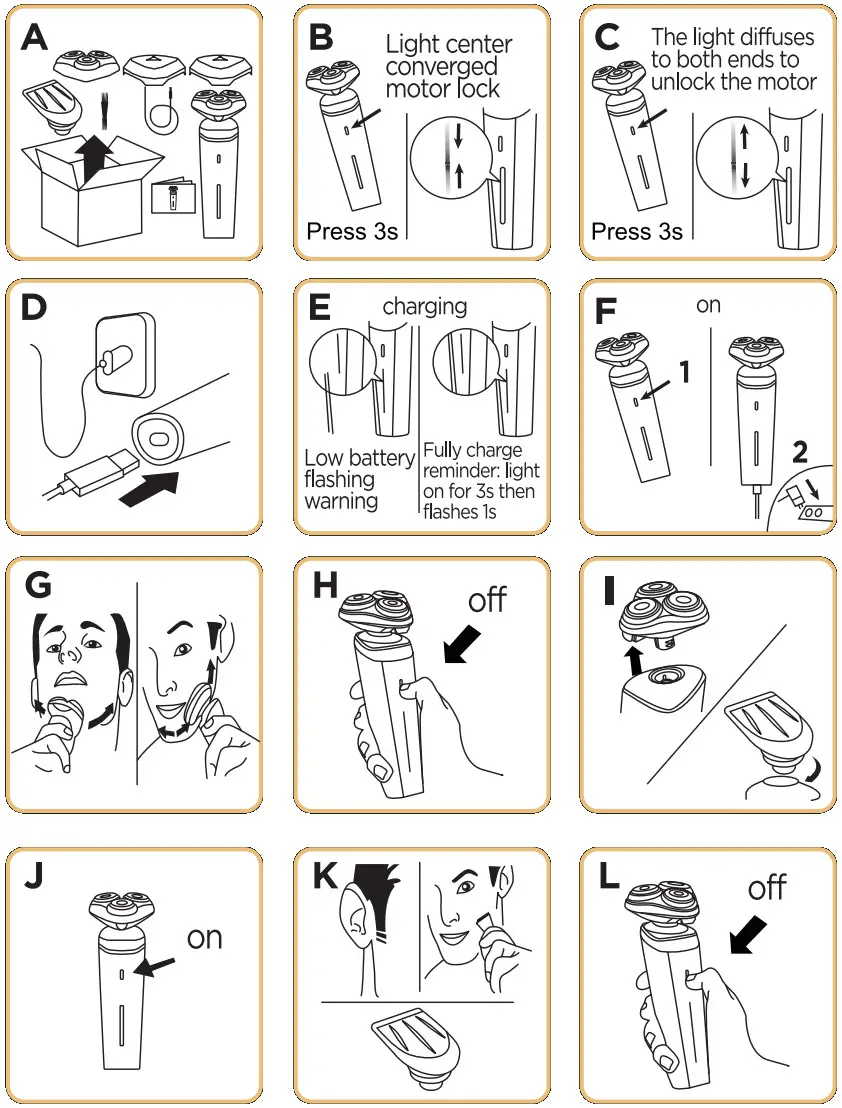 A

B
Light center converged motor lock
Press 3s

C
The light diffuses to both ends to unlock the motor
Press 3s

D

E
charging
Low battery flashing warning
Fully charge reminder: light on for 3s then flashes 1s

F
on
1
2

G

H
off

I

J
on

K

L
off