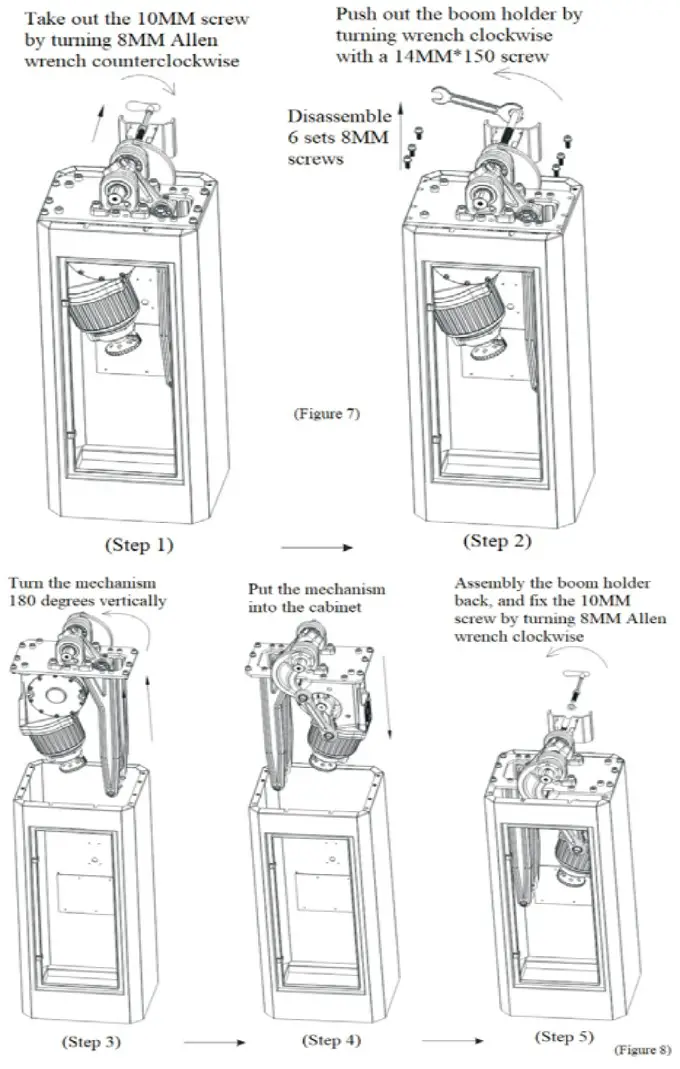 Take out the 10MM screw by turning 8MM Allen wrench counterclockwise

Push out the boom holder by turning wrench clockwise with a 14MM*150 screw

Disassemble 6 sets 8MM screws

(Figure 7)

(Step 1)

(Step 2)

Turn the mechanism 180 degrees vertically

Put the mechanism into the cabinet

Assembly the boom holder back, and fix the 10MM screw by turning 8MM Allen wrench clockwise

(Step 3)

(Step 4)

(Step 5)

(Figure 8)