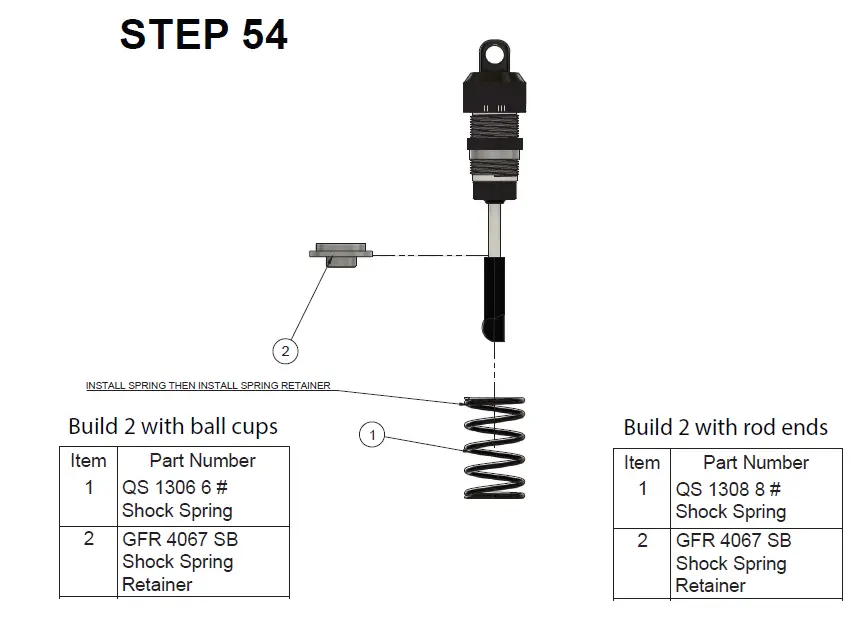 STEP 54

2

INSTALL SPRING THEN INSTALL SPRING RETAINER

1

Build 2 with ball cups

| Item | Part Number |
|---|---|
| 1 | QS 1306 6 # Shock Spring |
| 2 | GFR 4067 SB Shock Spring Retainer |

Build 2 with rod ends

| Item | Part Number |
|---|---|
| 1 | QS 1308 8 # Shock Spring |
| 2 | GFR 4067 SB Shock Spring Retainer |