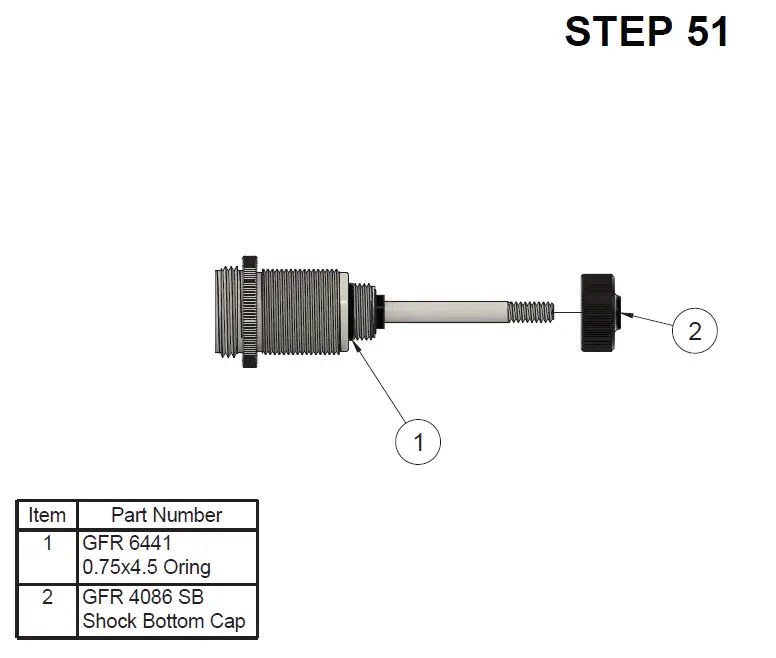 STEP 51

2

1

| Item | Part Number |
|---|---|
| 1 | GFR 6441 0.75x4.5 Oring |
| 2 | GFR 4086 SB Shock Bottom Cap |