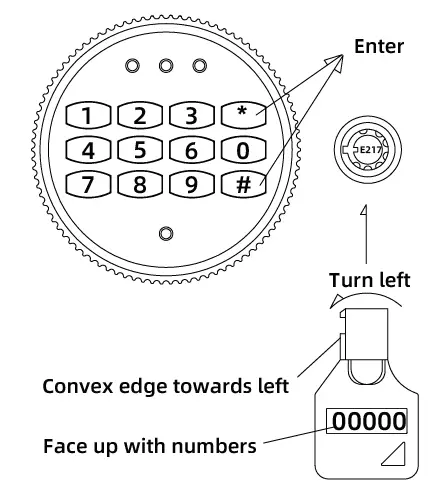 Enter

1 2 3 *
4 5 6 0
7 8 9 #

E217

Turn left

Convex edge towards left

00000

Face up with numbers