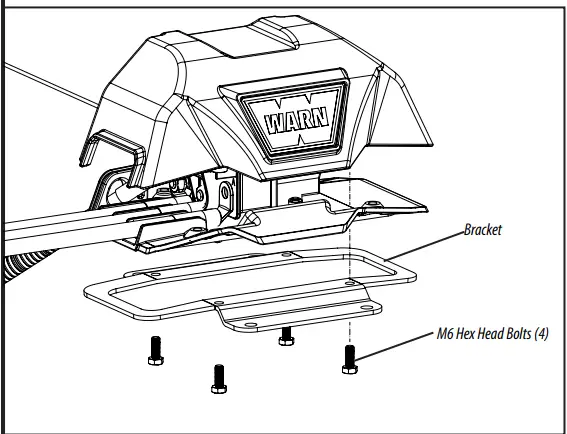 WARN

Bracket

M6 Hex Head Bolts (4)