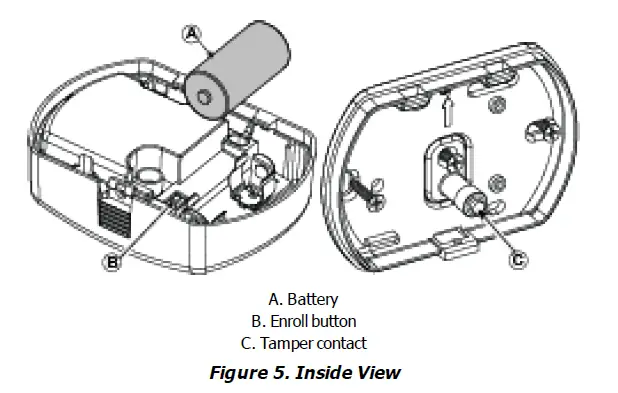 A

B

C

A. Battery
B. Enroll button
C. Tamper contact

Figure 5. Inside View