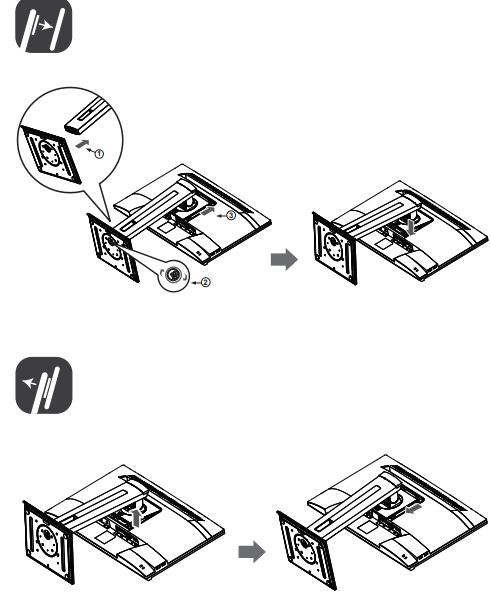 ①

③

②