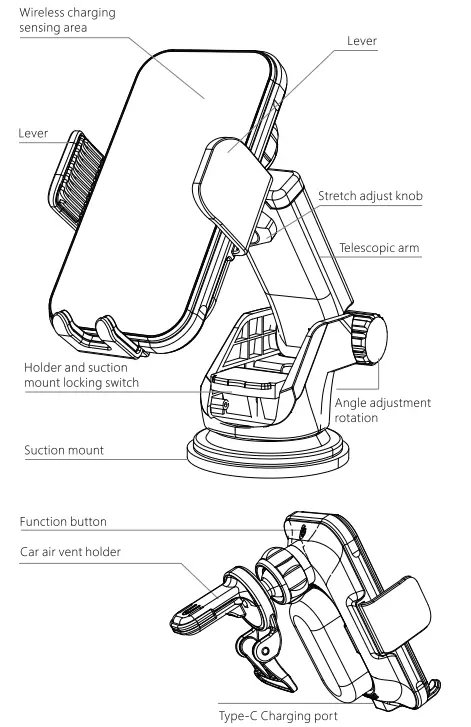 Wireless charging sensing area

Lever

Lever

Stretch adjust knob

Telescopic arm

Holder and suction mount locking switch

Angle adjustment rotation

Suction mount

Function button

Car air vent holder

Type-C Charging port