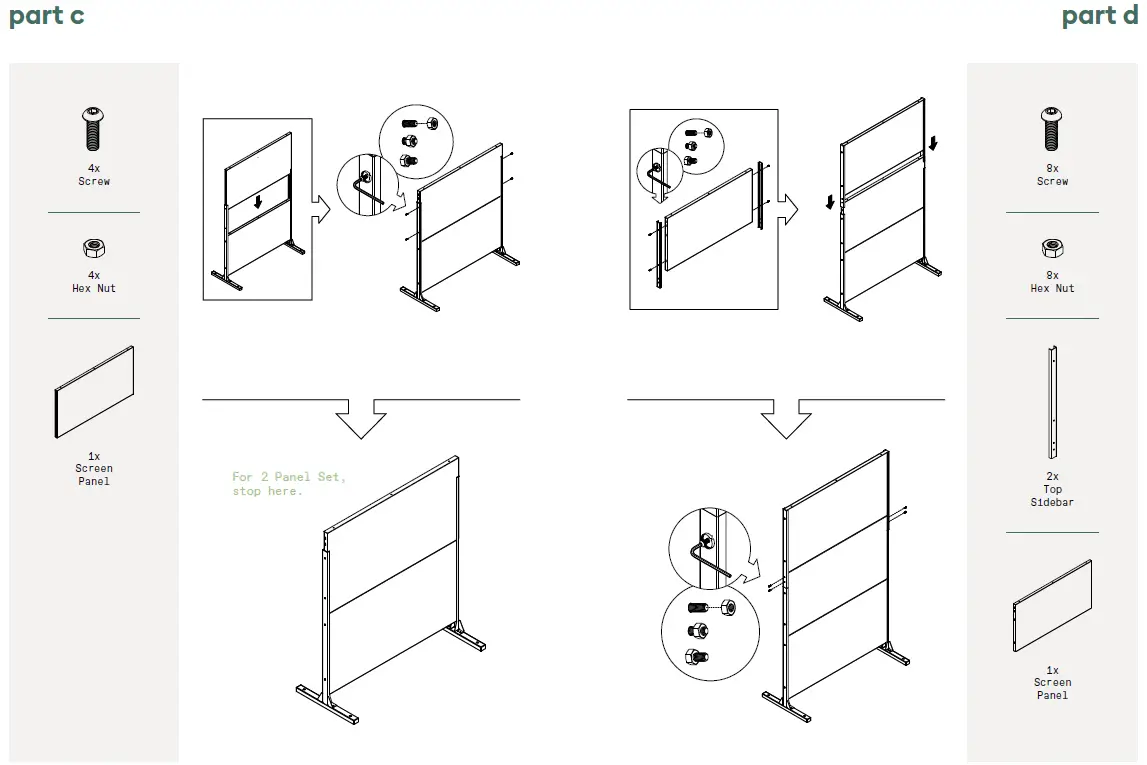 part c

4x
Screw

4x
Hex Nut

1x
Screen
Panel

For 2 Panel Set,
stop here.

part d

8x
Screw

8x
Hex Nut

2x
Top
Sidebar

1x
Screen
Panel