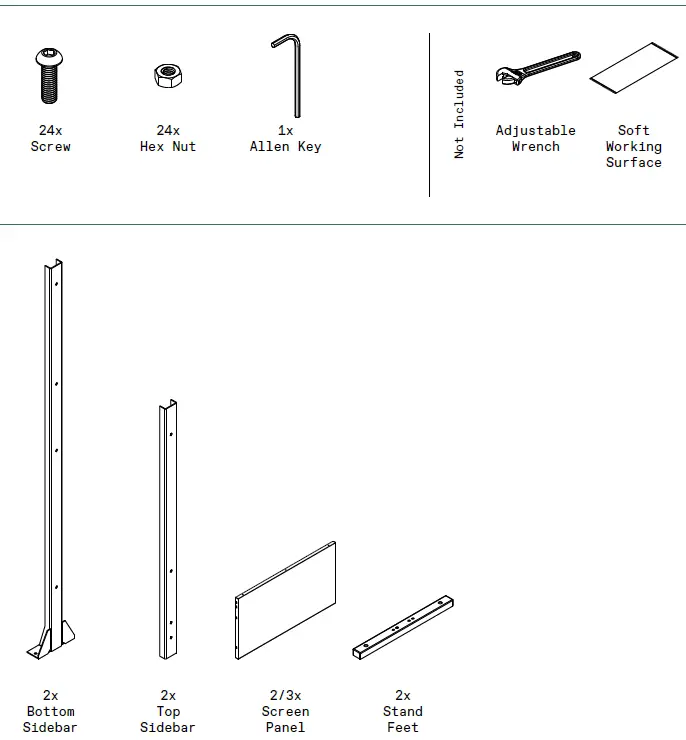 24x
Screw

24x
Hex Nut

1x
Allen Key

Not Included

Adjustable
Wrench

Soft
Working
Surface

2x
Bottom
Sidebar

2x
Top
Sidebar

2/3x
Screen
Panel

2x
Stand
Feet