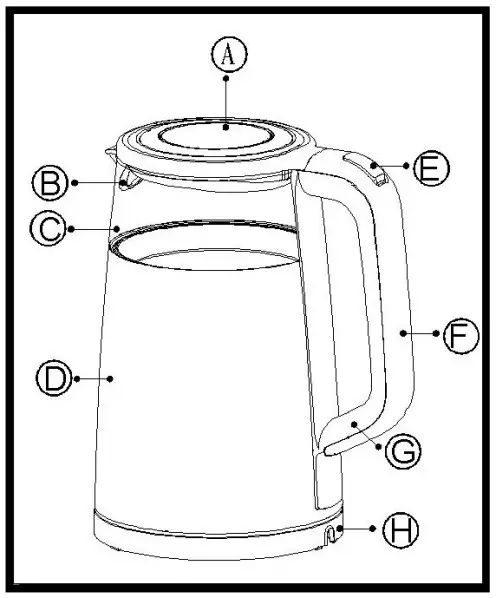 A
B
C
D
E
F
G
H