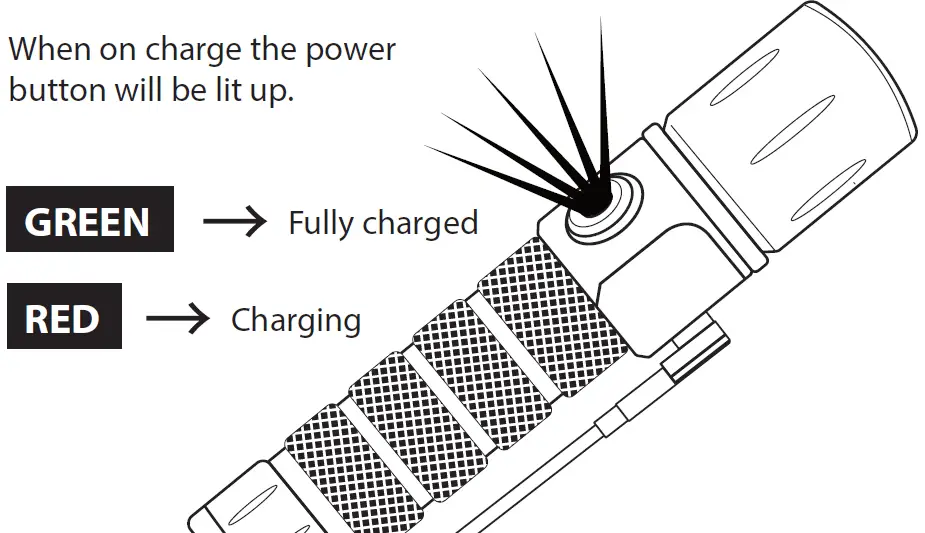 When on charge the power button will be lit up.

GREEN → Fully charged

RED → Charging