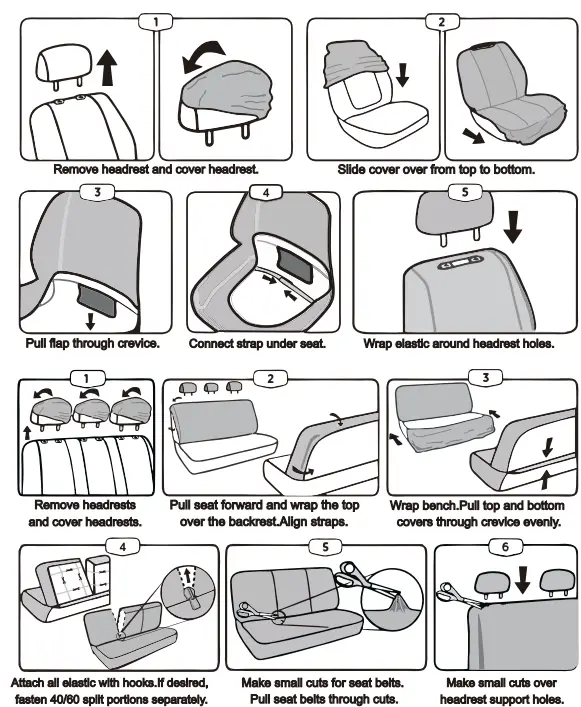 1

Remove headrest and cover headrest.

2

Slide cover over from top to bottom.

3

Pull flap through crevice.

4

Connect strap under seat.

5

Wrap elastic around headrest holes.

1

Remove headrests and cover headrests.

2

Pull seat forward and wrap the top over the backrest.Align straps.

3

Wrap bench.Pull top and bottom covers through crevice evenly.

4

Attach all elastic with hooks.If desired, fasten 40/60 split portions separately.

5

Make small cuts for seat belts. Pull seat belts through cuts.

6

Make small cuts over headrest support holes.