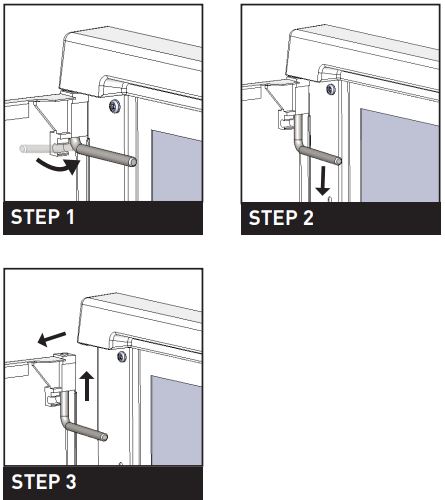 STEP 1

STEP 2

STEP 3