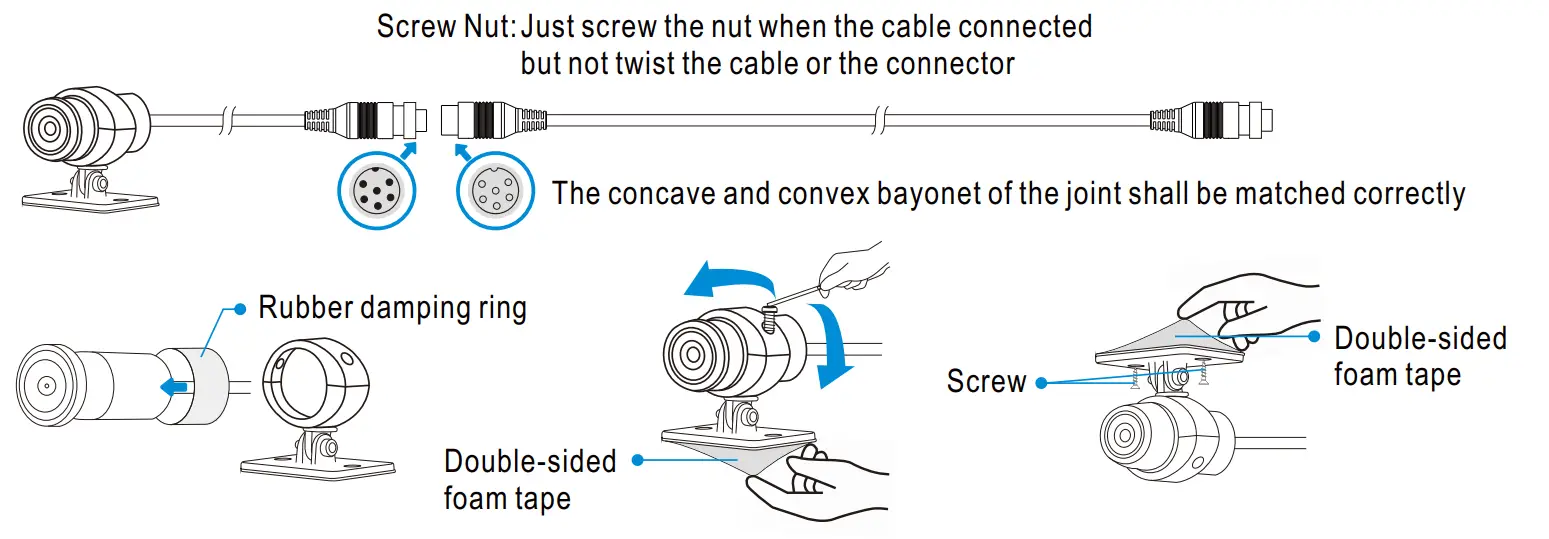 Screw Nut: Just screw the nut when the cable connected but not twist the cable or the connector

The concave and convex bayonet of the joint shall be matched correctly

Rubber damping ring

Double-sided foam tape

Screw

Double-sided foam tape