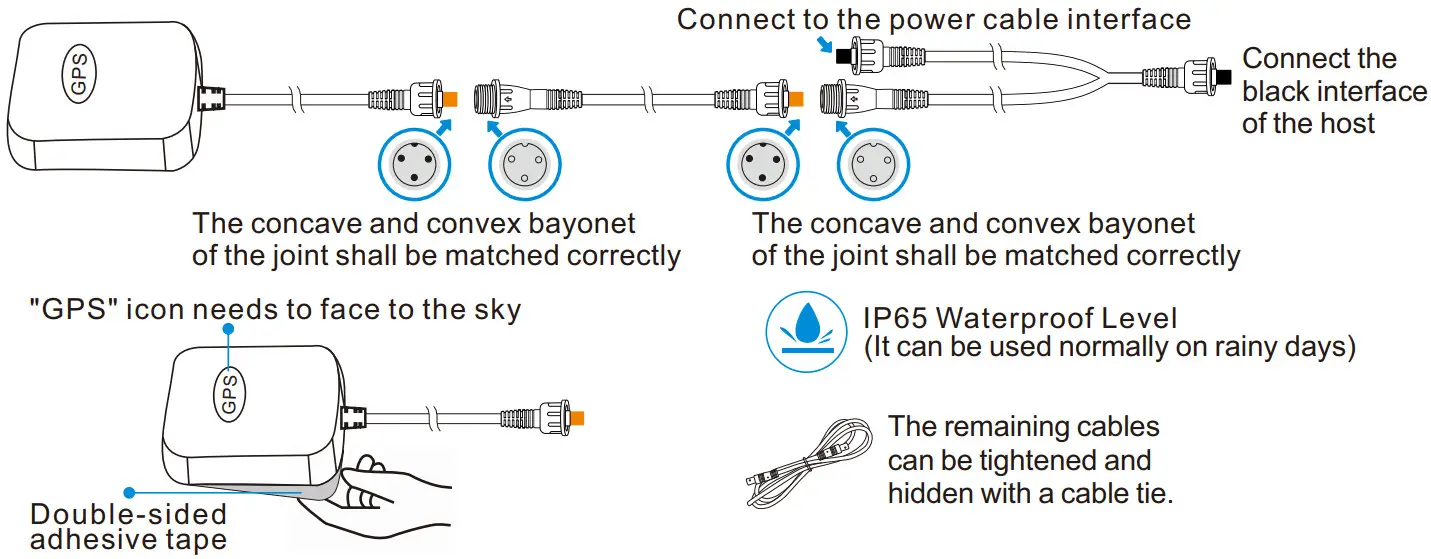 GPS

Connect to the power cable interface

Connect the black interface of the host

The concave and convex bayonet of the joint shall be matched correctly

The concave and convex bayonet of the joint shall be matched correctly

"GPS" icon needs to face to the sky

GPS

Double-sided adhesive tape

IP65 Waterproof Level
(It can be used normally on rainy days)

The remaining cables can be tightened and hidden with a cable tie.