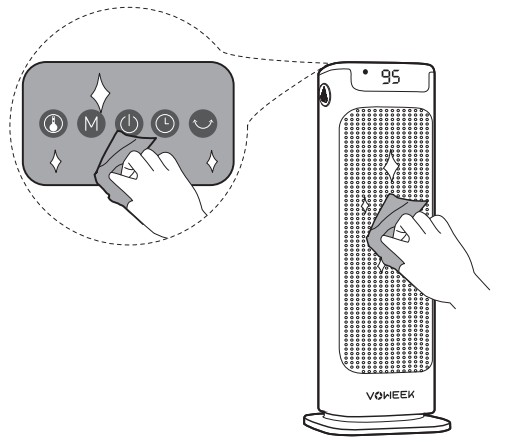 M

95

VOWEEK