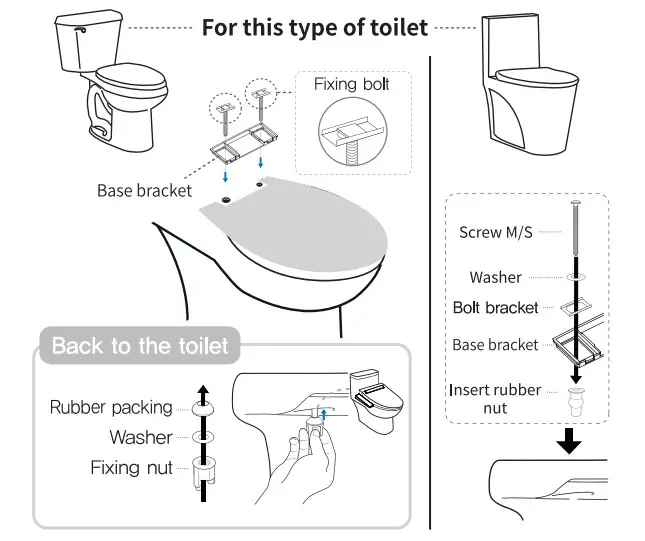 For this type of toilet

Fixing bolt

Base bracket

Back to the toilet

Rubber packing

Washer

Fixing nut

Screw M/S

Washer

Bolt bracket

Base bracket

Insert rubber nut