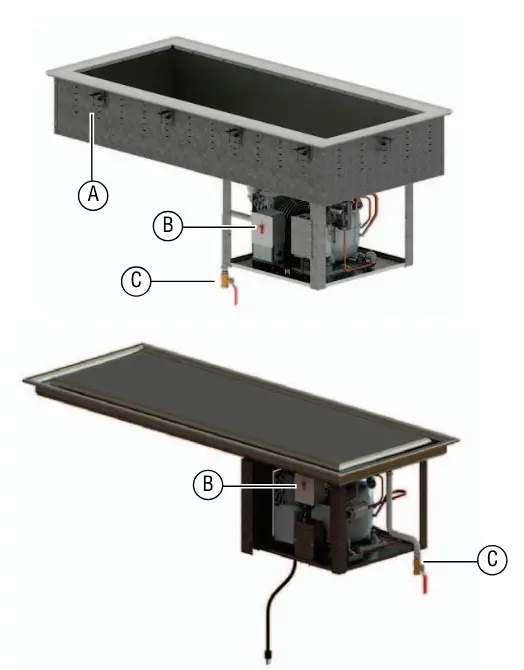 A
B
C
B
C