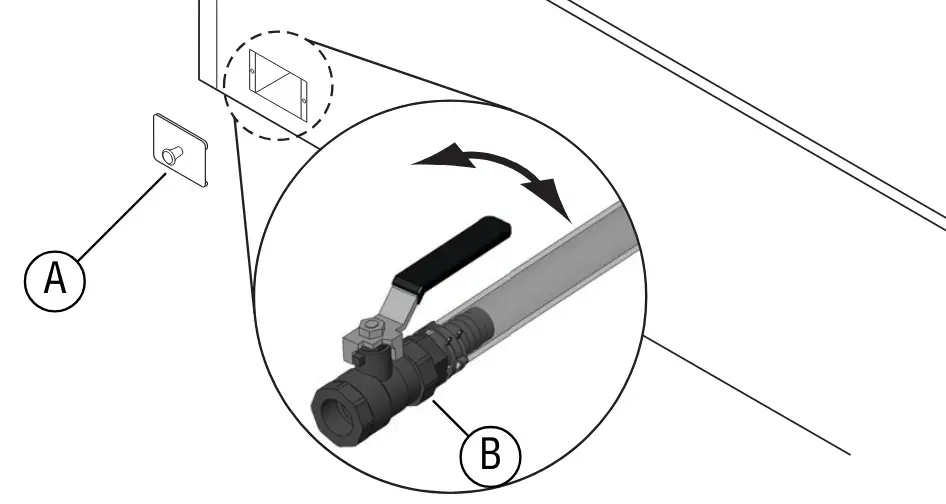 A
B