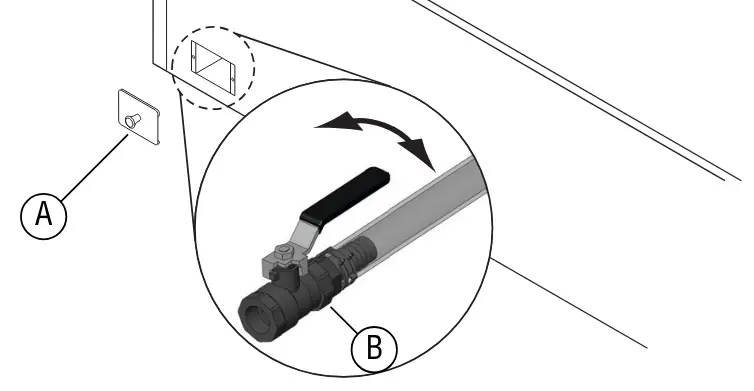 A

B