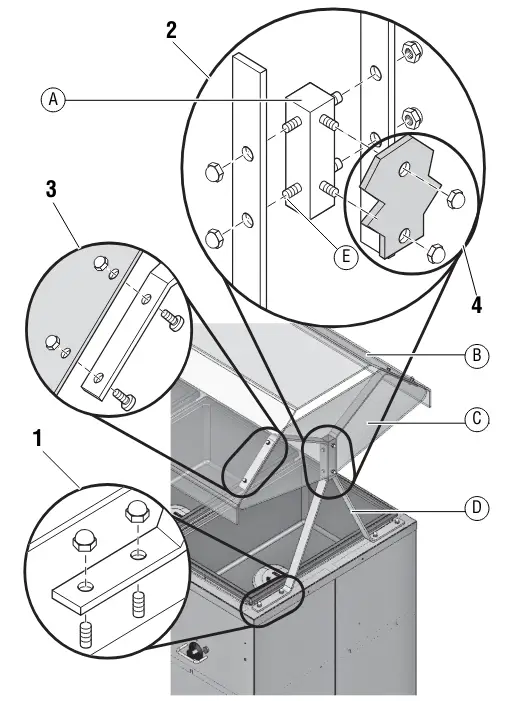 2

A

3

E

4

B

C

1

D