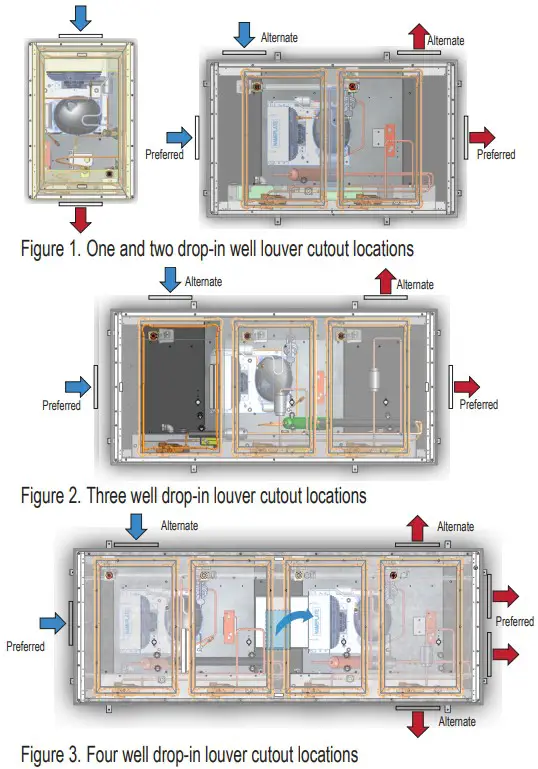 Alternate

Alternate

Preferred

Preferred

Figure 1. One and two drop-in well louver cutout locations

Alternate

Alternate

Preferred

Preferred

Figure 2. Three well drop-in louver cutout locations

Alternate

Alternate

Preferred

Preferred

Alternate

Figure 3. Four well drop-in louver cutout locations