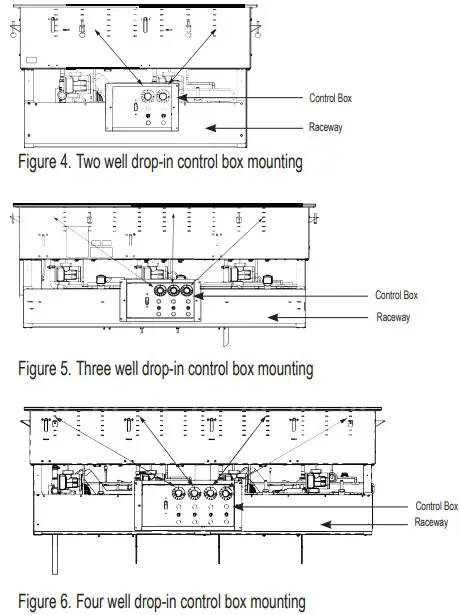 Control Box

Raceway

Figure 4. Two well drop-in control box mounting

Control Box

Raceway

Figure 5. Three well drop-in control box mounting

Control Box

Raceway

Figure 6. Four well drop-in control box mounting