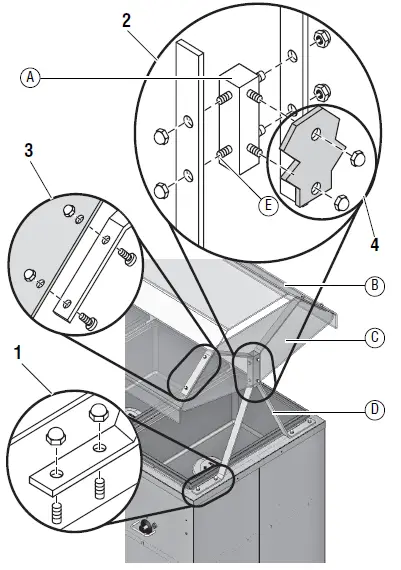 2
A
3
E
4
B
C
1
D