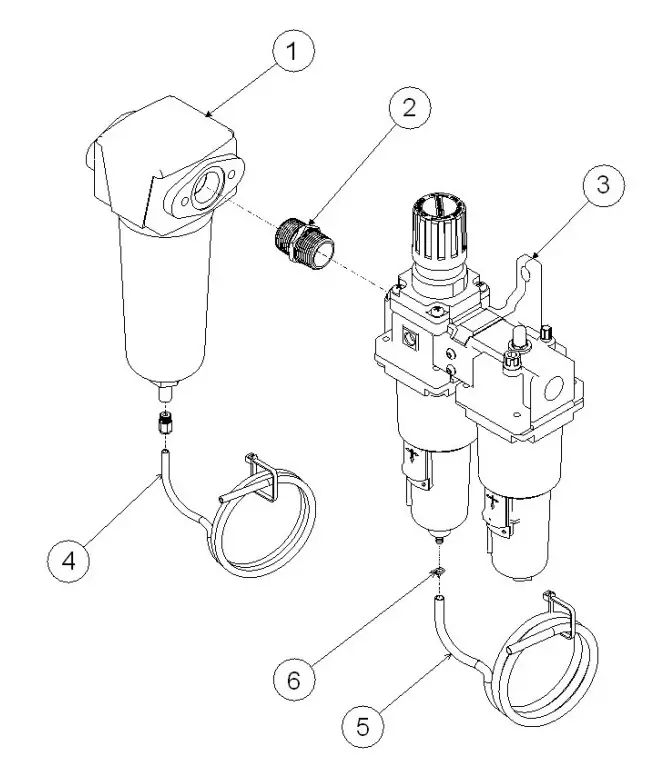 1
2
3
4
6
5