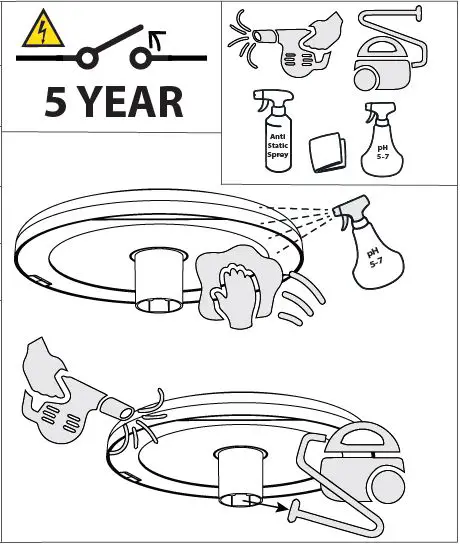 5 YEAR

Anti Static Spray

pH 5-7

pH 5-7