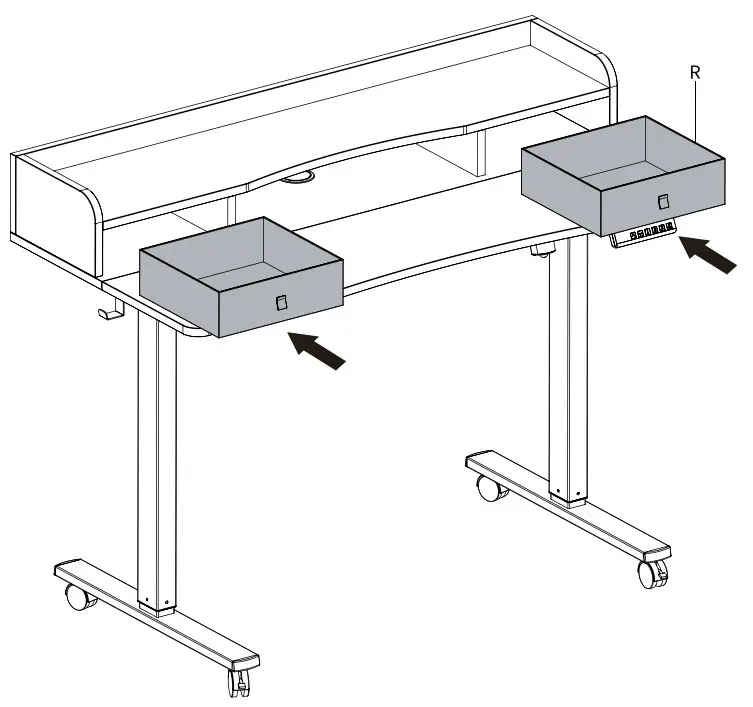 R