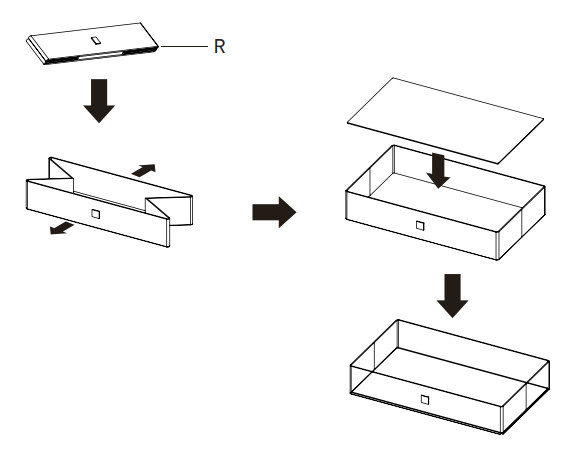 R