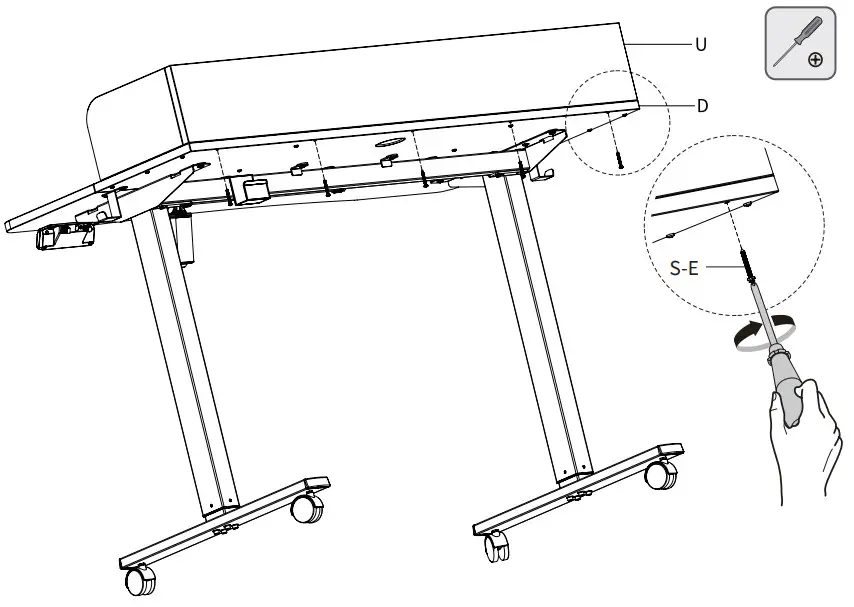 U

D

S-E