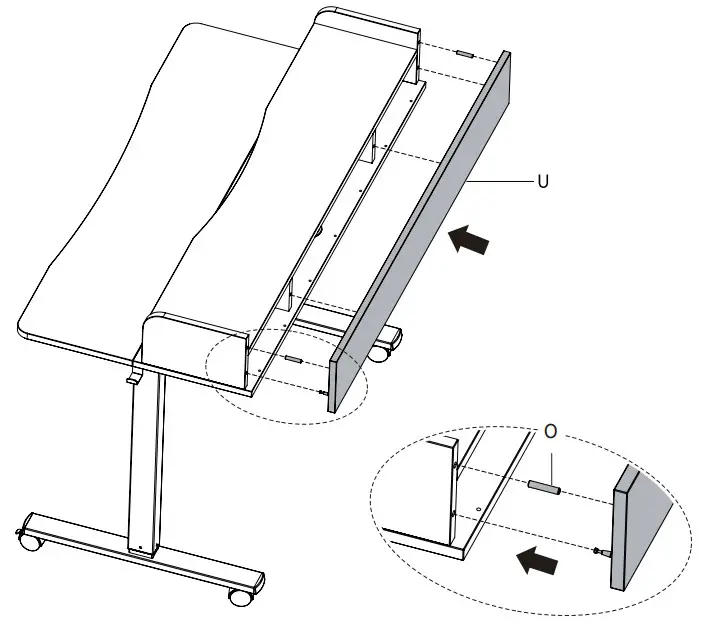 U

O