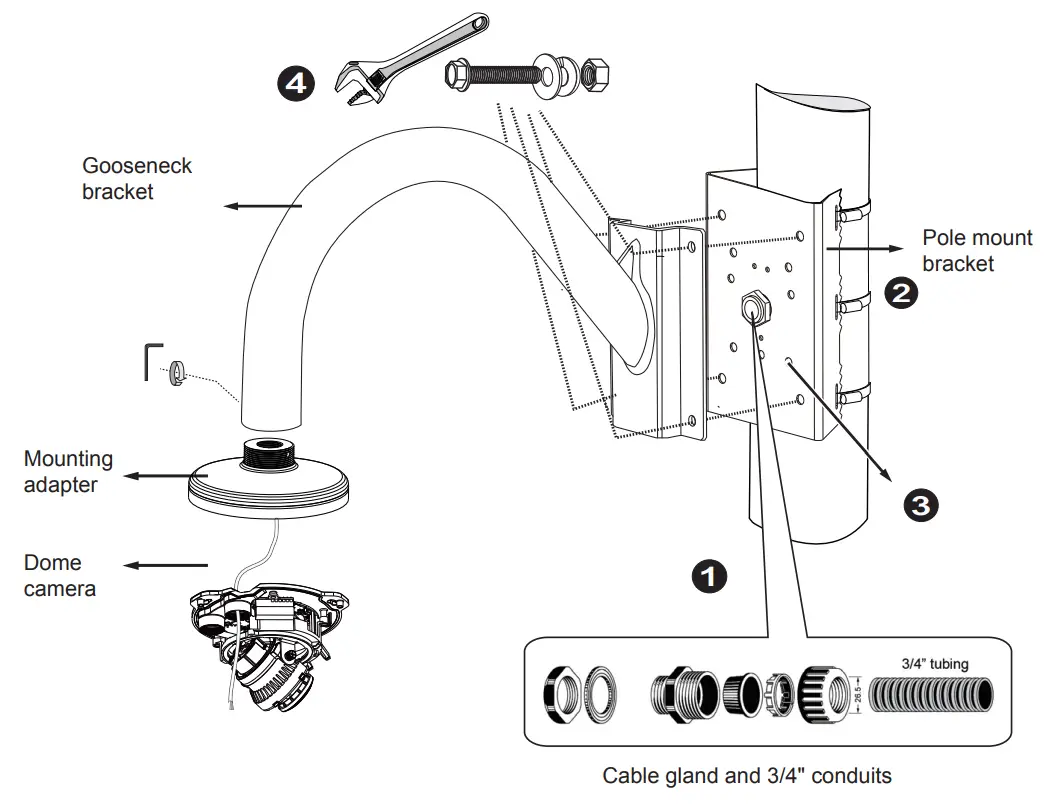 4

Gooseneck bracket

Pole mount bracket

2

Mounting adapter

3

Dome camera

1

3/4" tubing

26.5

Cable gland and 3/4" conduits