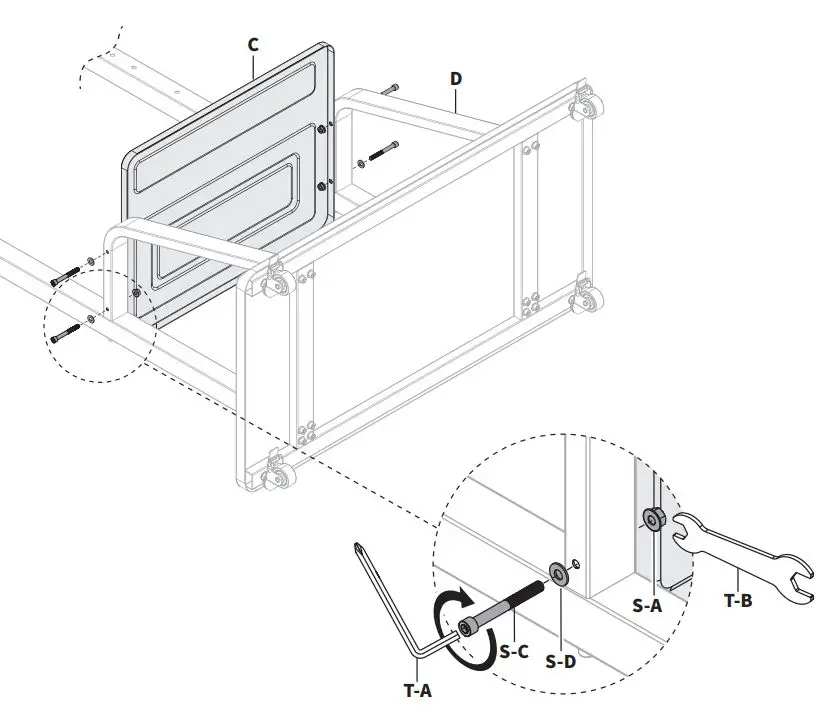 C
D
S-A
T-B
S-C
S-D
T-A