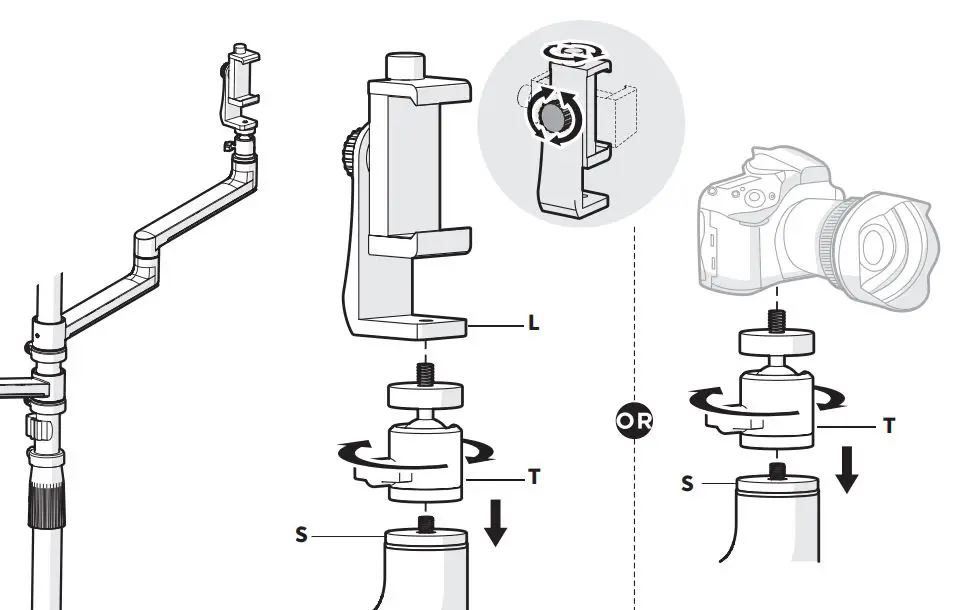 L
T
S
OR
T
S