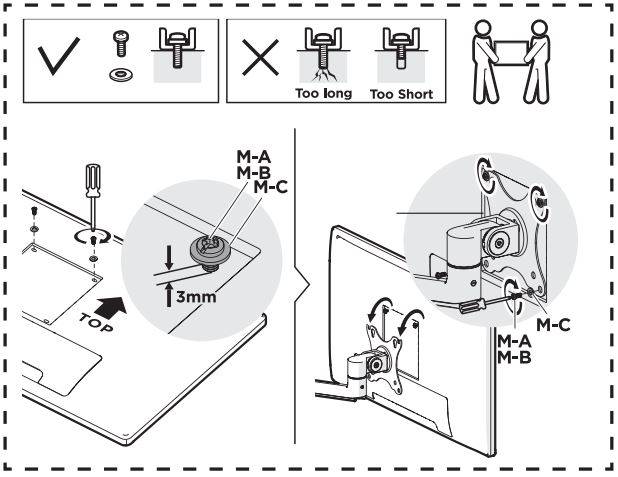 Too long Too Short

M-A
M-B
M-C

3mm

TOP

M-C
M-A
M-B