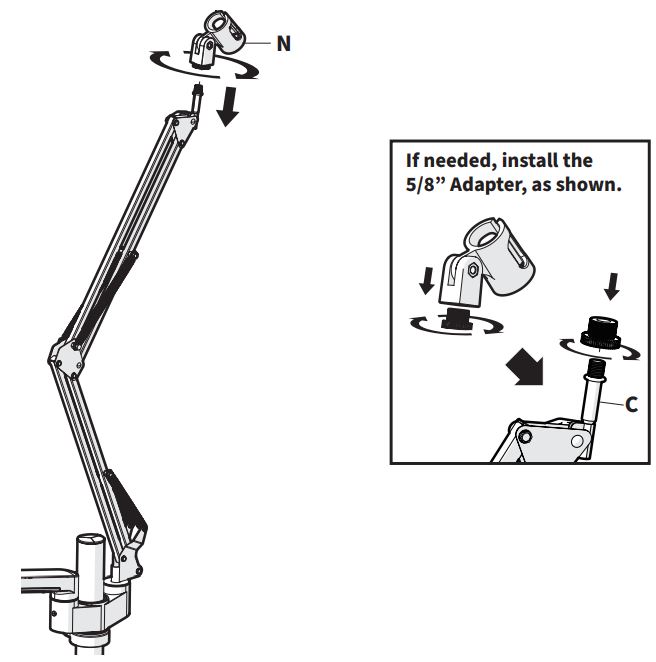 N

If needed, install the 5/8” Adapter, as shown.

C