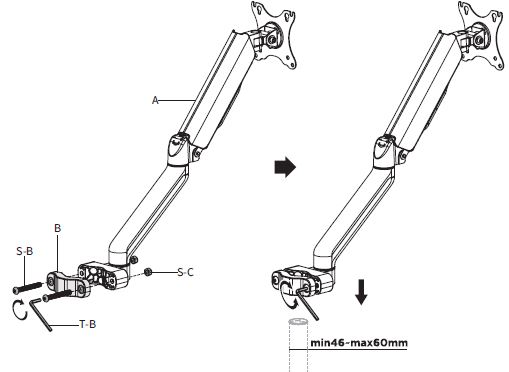 A

B

S-B

S-C

T-B

min46-max60mm