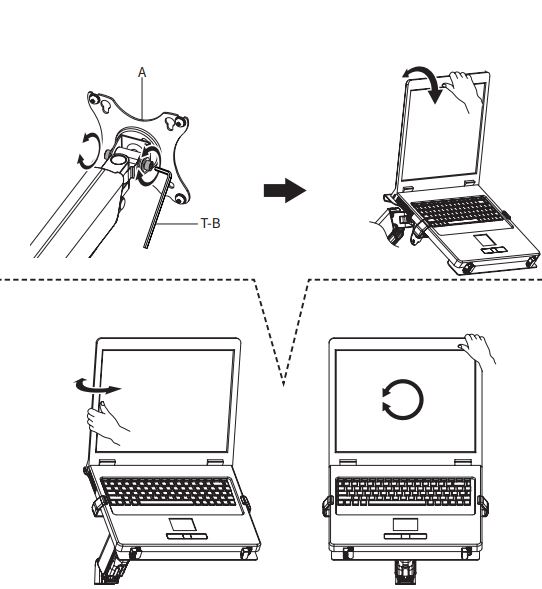 A

T-B