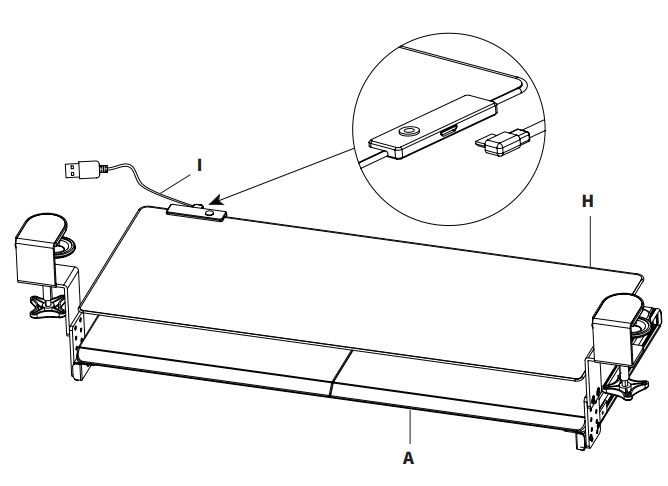 I

H

A