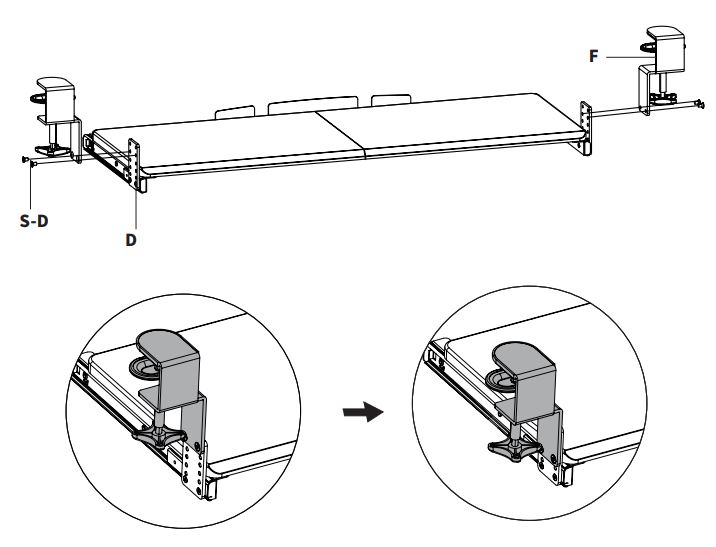 F

S-D

D